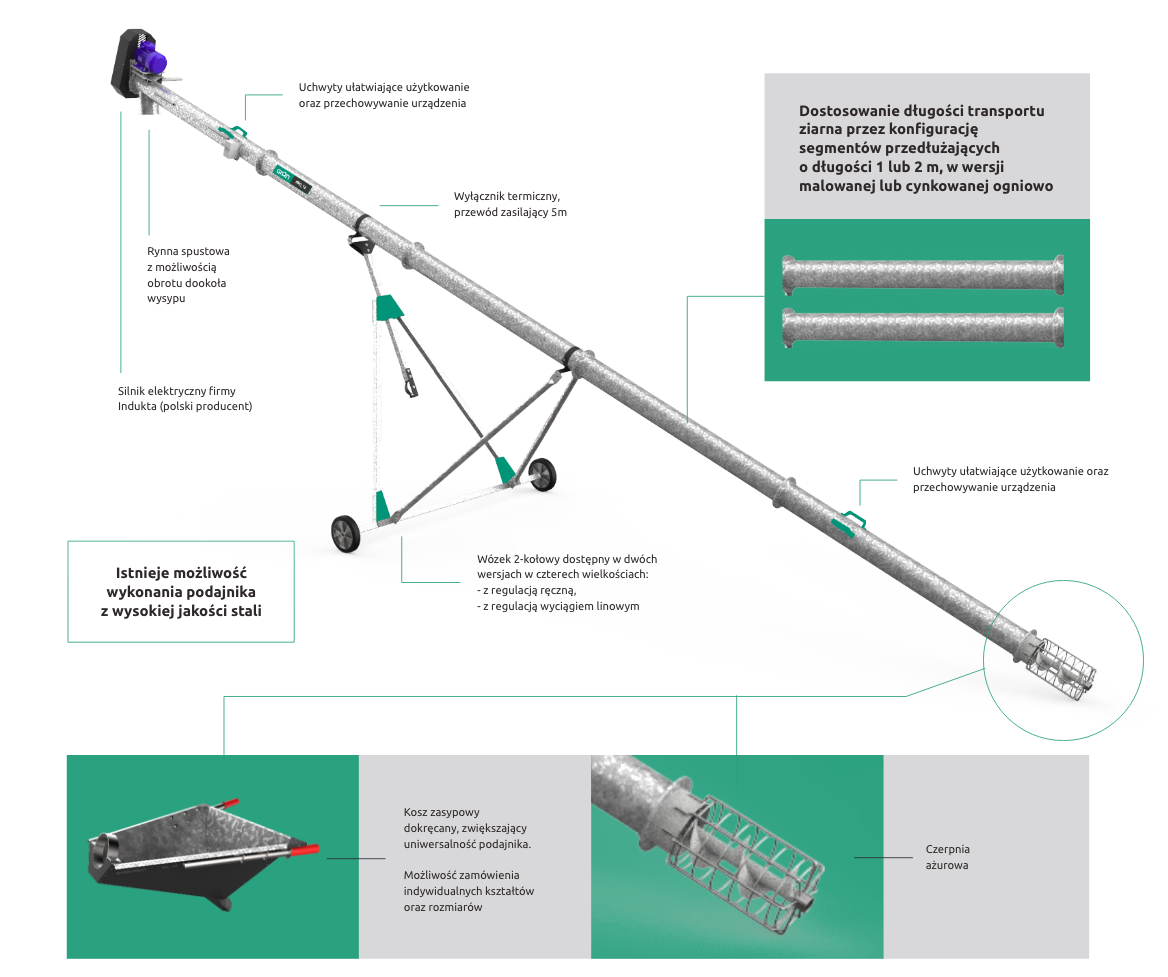 Uchwyty ułatwiające użytkowanie oraz przechowywanie urządzenia

Dostosowanie długości transportu ziarna przez konfigurację segmentów przedłużających o długości 1 lub 2 m, w wersji malowanej lub cynkowanej ogniowo

Wyłącznik termiczny, przewód zasilający 5m

Rynna spustowa z możliwością obrotu dookoła wysypu

Silnik elektryczny firmy Indukta (polski producent)

Uchwyty ułatwiające użytkowanie oraz przechowywanie urządzenia

Istnieje możliwość wykonania podajnika z wysokiej jakości stali

Wózek 2-kołowy dostępny w dwóch wersjach w czterech wielkościach:
- z regulacją ręczną,
- z regulacją wyciągiem linowym

Kosz zasypowy dokręcany, zwiększający uniwersalność podajnika.

Możliwość zamówienia indywidualnych kształtów oraz rozmiarów

Czerpnia ażurowa